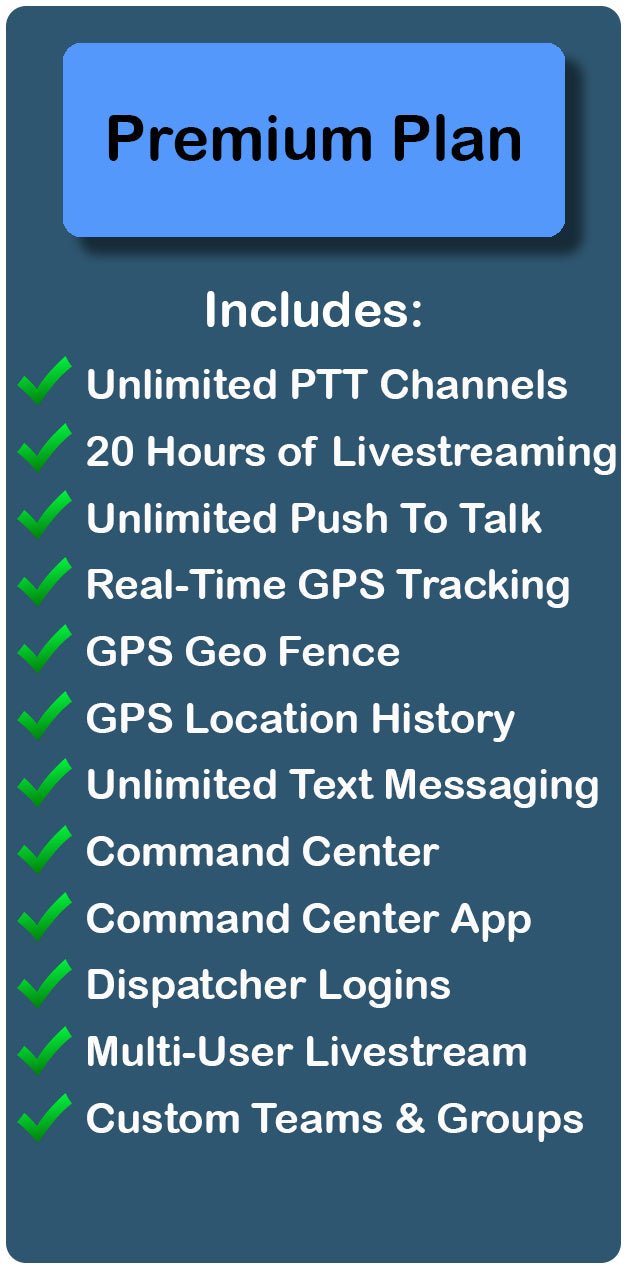 Premium Plan

Includes:

Unlimited PTT Channels
20 Hours of Livestreaming
Unlimited Push To Talk
Real-Time GPS Tracking
GPS Geo Fence
GPS Location History
Unlimited Text Messaging
Command Center
Command Center App
Dispatcher Logins
Multi-User Livestream
Custom Teams & Groups