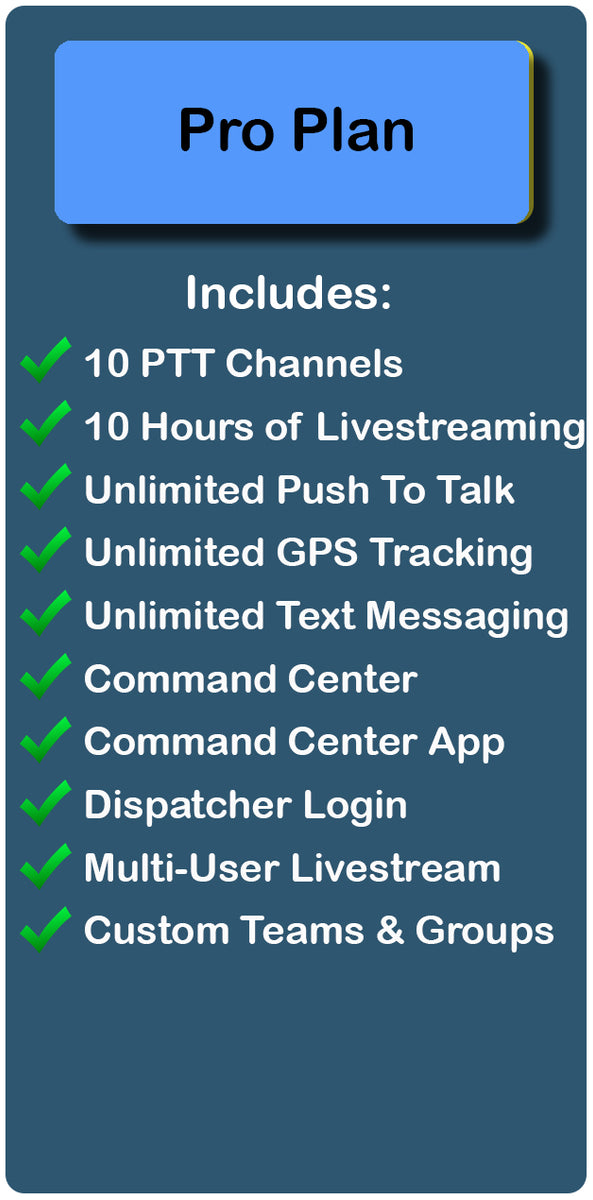 Pro Plan

Includes:

10 PTT Channels
10 Hours of Livestreaming
Unlimited Push To Talk
Unlimited GPS Tracking
Unlimited Text Messaging
Command Center
Command Center App
Dispatcher Login
Multi-User Livestream
Custom Teams & Groups